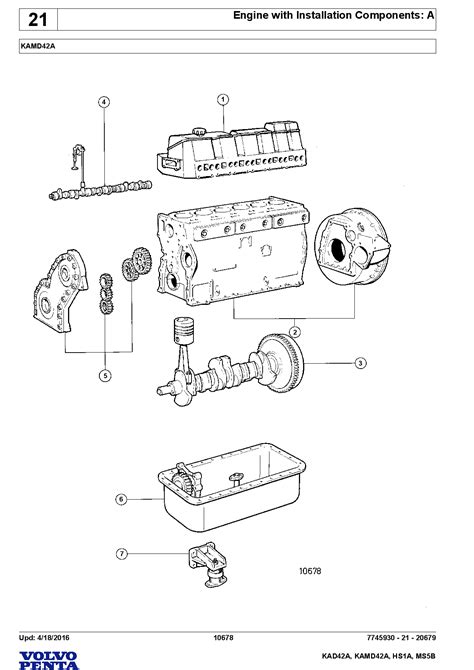 21

Engine with Installation Components: A

KAMD42A

4

1

2

3

5

6

7

10678

Upd: 4/18/2016

10678

7745930 - 21 - 20679

VOLVO PENTA

KAD42A, KAMD42A, HS1A, MS5B